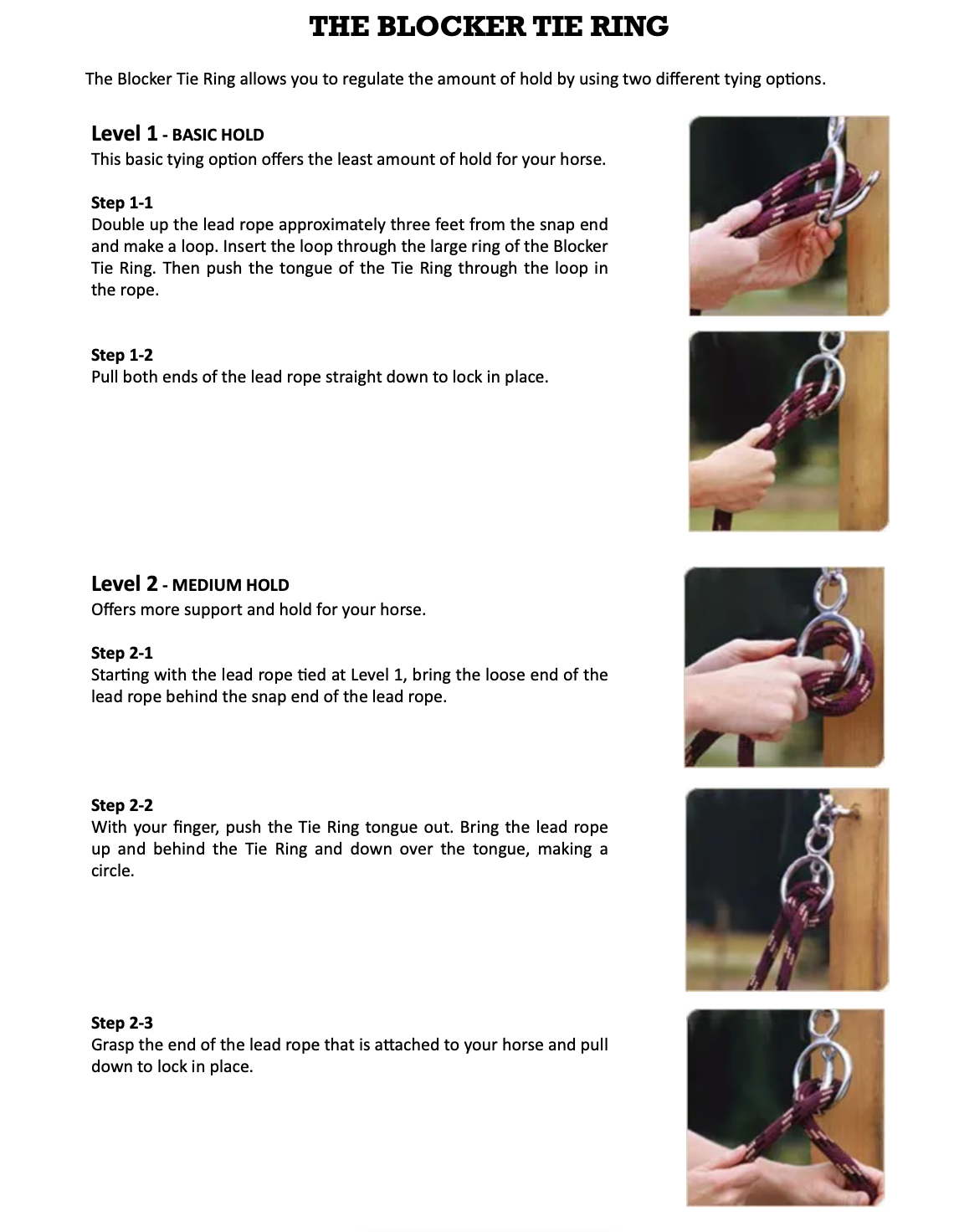 THE BLOCKER TIE RING

The Blocker Tie Ring allows you to regulate the amount of hold by using two different tying options.

Level 1 - BASIC HOLD
This basic tying option offers the least amount of hold for your horse.

Step 1-1
Double up the lead rope approximately three feet from the snap end and make a loop. Insert the loop through the large ring of the Blocker Tie Ring. Then push the tongue of the Tie Ring through the loop in the rope.

Step 1-2
Pull both ends of the lead rope straight down to lock in place.

Level 2 - MEDIUM HOLD
Offers more support and hold for your horse.

Step 2-1
Starting with the lead rope tied at Level 1, bring the loose end of the lead rope behind the snap end of the lead rope.

Step 2-2
With your finger, push the Tie Ring tongue out. Bring the lead rope up and behind the Tie Ring and down over the tongue, making a circle.

Step 2-3
Grasp the end of the lead rope that is attached to your horse and pull down to lock in place.